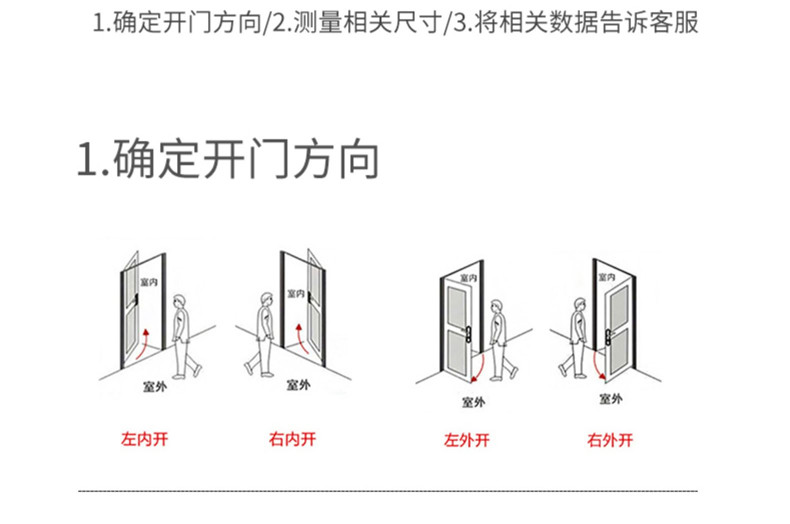 1.确定开门方向/2.测量相关尺寸/3.将相关数据告诉客服

1.确定开门方向

室内
室外
左内开

室内
室外
右内开

室内
室外
左外开

室内
室外
右外开